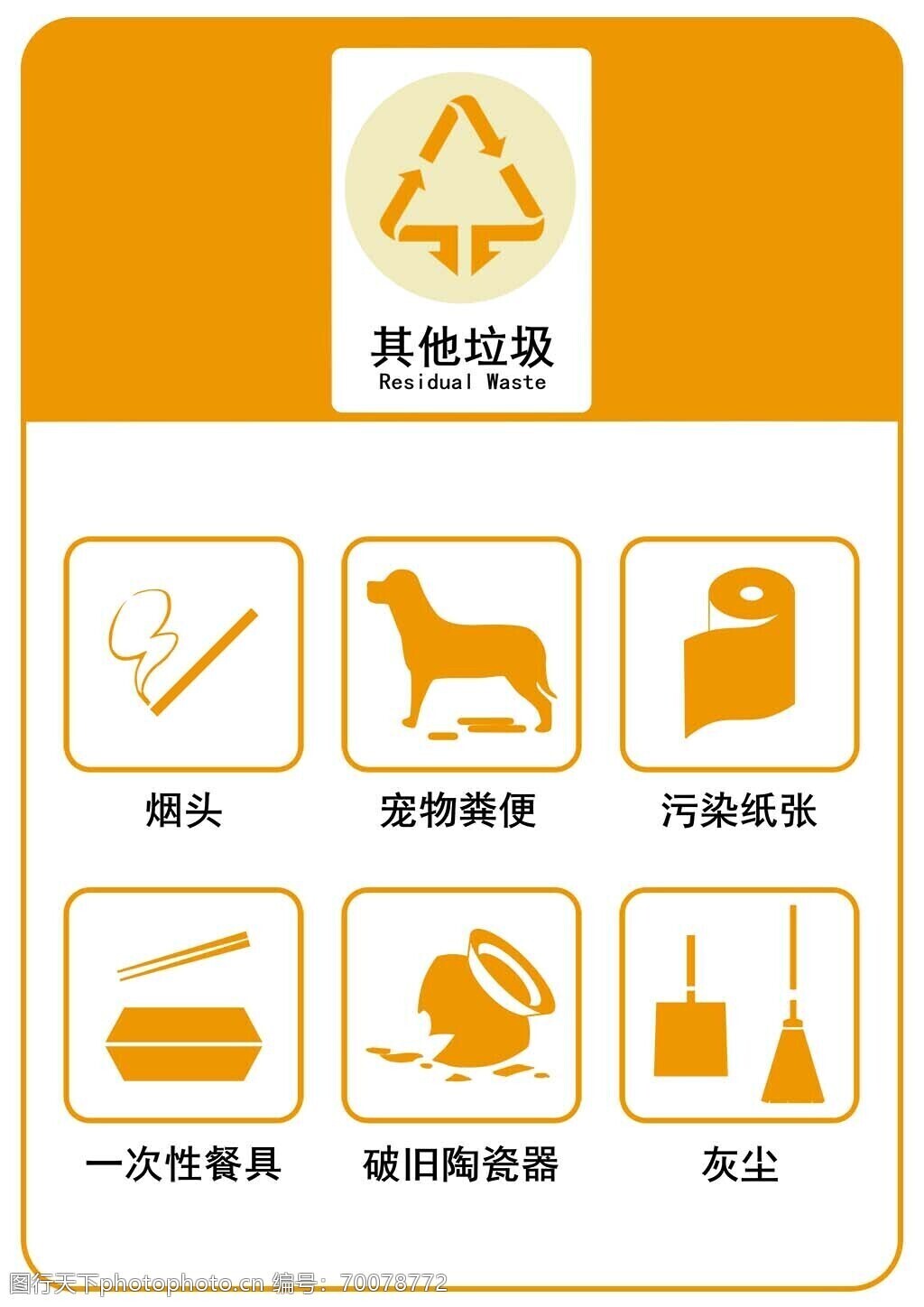 其他垃圾
Residual Waste

烟头

宠物粪便

污染纸张

一次性餐具

破旧陶瓷器

灰尘

图行天下photophoto.cn 编号：70078772