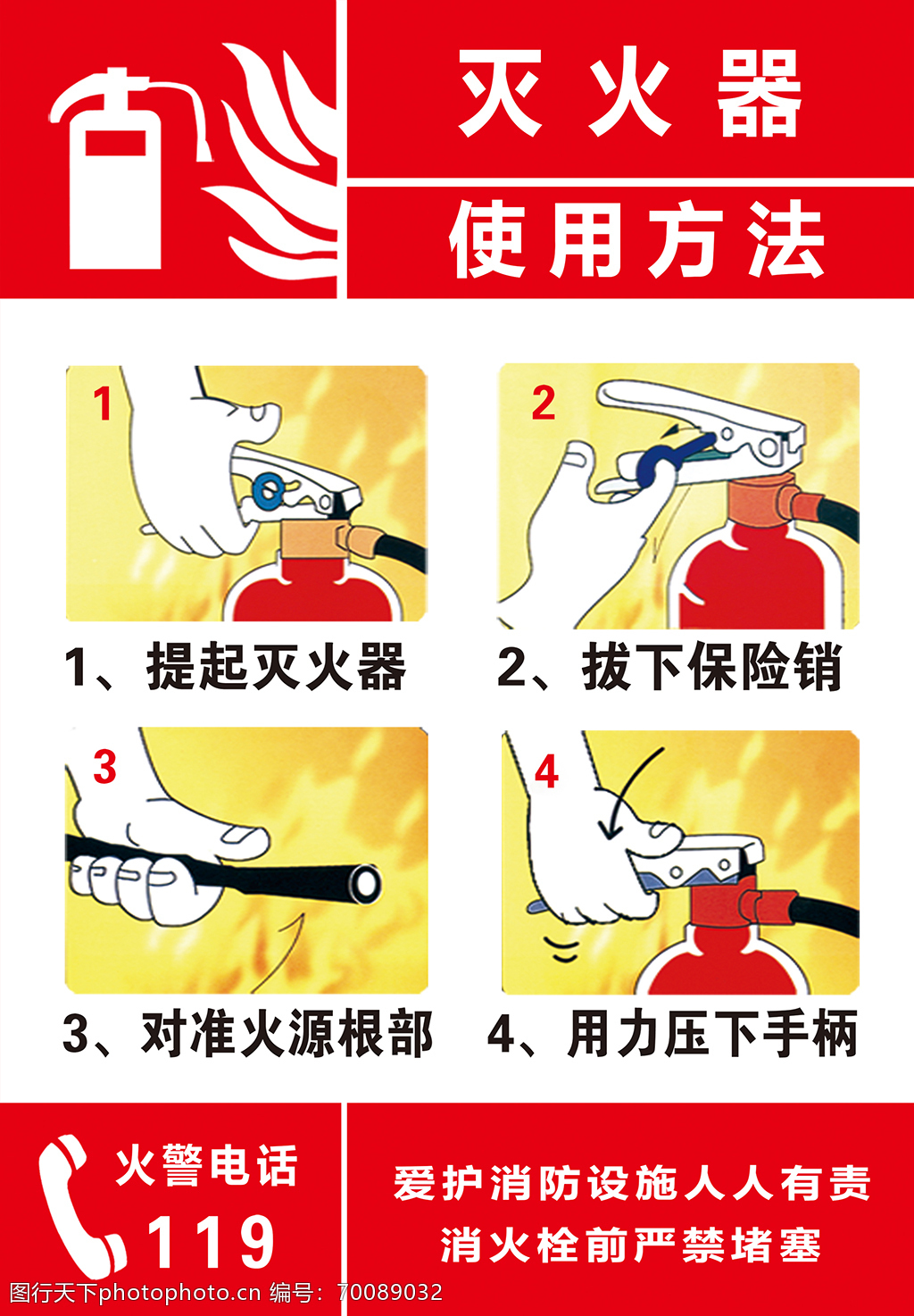 灭火器
使用方法

1

1、提起灭火器

2

2、拔下保险销

3

3、对准火源根部

4

4、用力压下手柄

火警电话
119

爱护消防设施人人有责
消火栓前严禁堵塞

图行天下photophoto.cn 编号：70089032