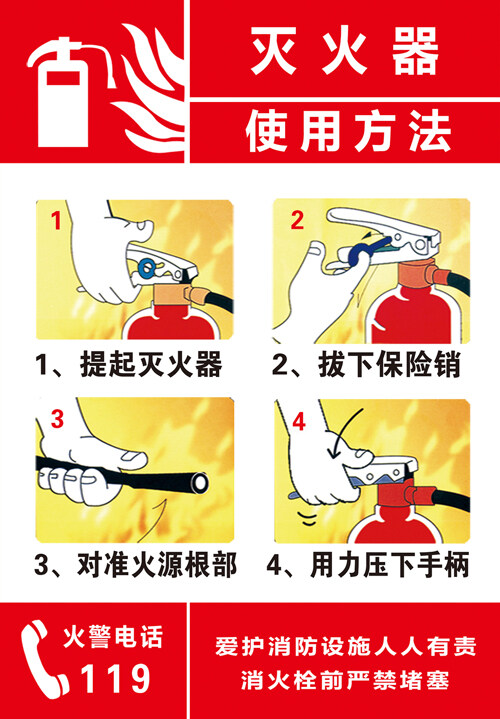 灭火器

使用方法

1

1、提起灭火器

2

2、拔下保险销

3

3、对准火源根部

4

4、用力压下手柄

火警电话
119

爱护消防设施人人有责
消火栓前严禁堵塞